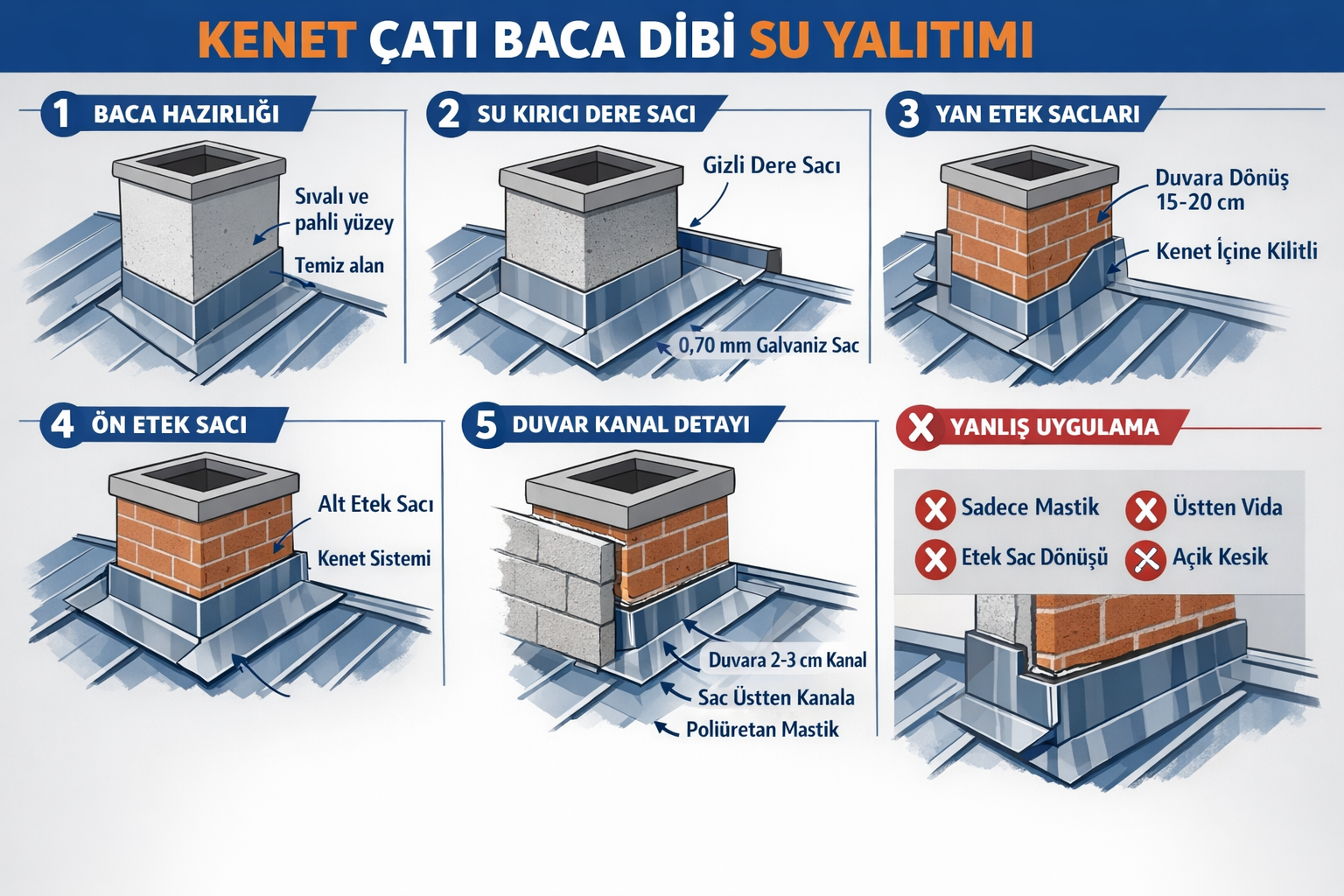 KENET ÇATI BACA DİBİ SU YALITIMI

1 BACA HAZIRLIĞI

Sıvalı ve pahli yüzey

Temiz alan

2 SU KIRICI DERE SACI

Gizli Dere Sacı

0,70 mm Galvaniz Sac

3 YAN ETEK SACLARI

Duvara Dönüş 15-20 cm

Kenet İçine Kilitli

4 ÖN ETEK SACI

Alt Etek Sacı

Kenet Sistemi

5 DUVAR KANAL DETAYI

Duvara 2-3 cm Kanal

Sac Üstten Kanala

Poliüretan Mastik

YANLIŞ UYGULAMA

Sadece Mastik

Üstten Vida

Etek Sac Dönüşü

Açik Kesik